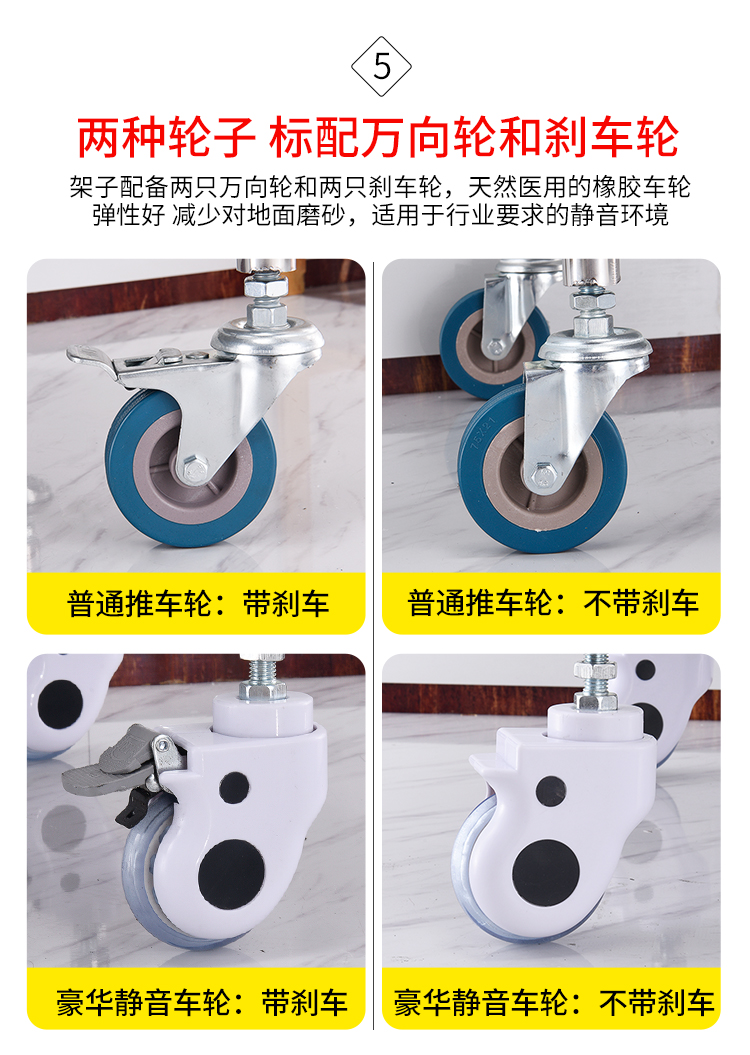 5

两种轮子 标配万向轮和刹车轮

架子配备两只万向轮和两只刹车轮，天然医用的橡胶车轮弹性好 减少对地面磨砂，适用于行业要求的静音环境

普通推车轮：带刹车

普通推车轮：不带刹车

豪华静音车轮：带刹车

豪华静音车轮：不带刹车