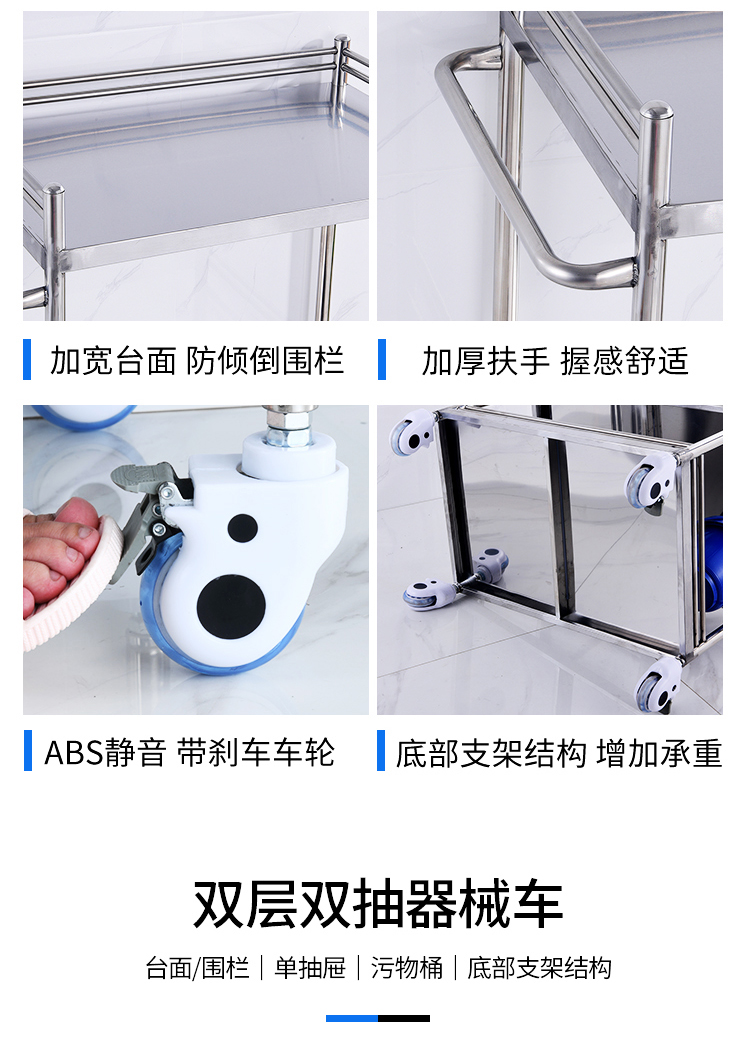 加宽台面 防倾倒围栏

加厚扶手 握感舒适

ABS静音 带刹车车轮

底部支架结构 增加承重

双层双抽器械车

台面/围栏 | 单抽屉 | 污物桶 | 底部支架结构