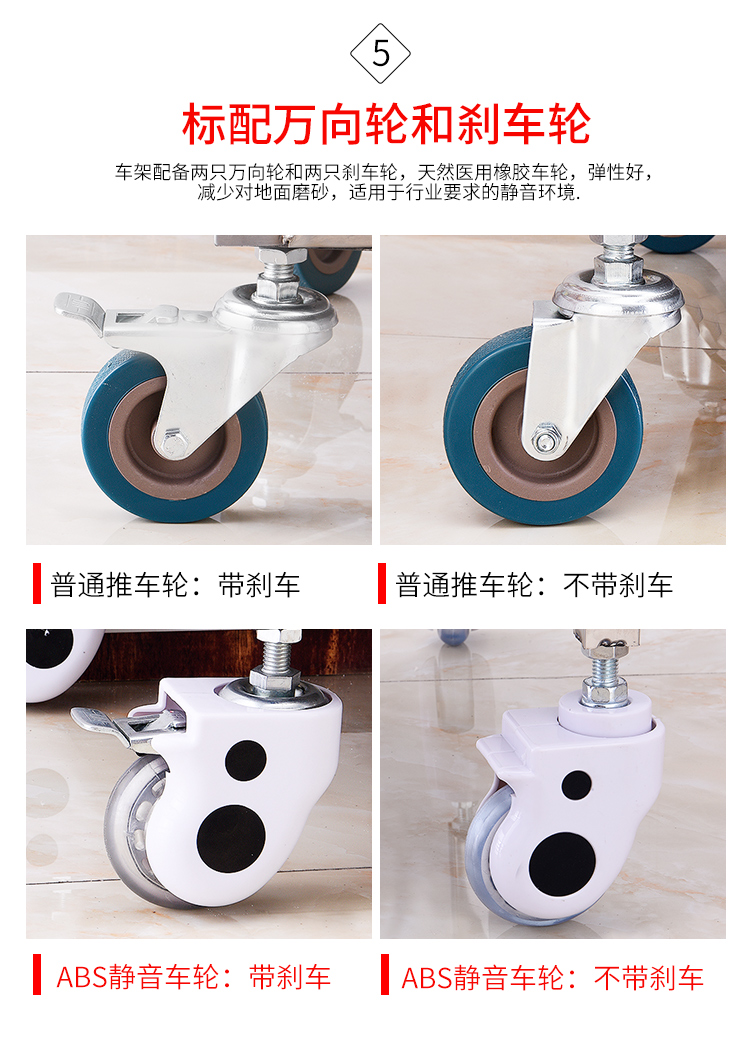 5

标配万向轮和刹车轮

车架配备两只万向轮和两只刹车轮，天然医用橡胶车轮，弹性好，减少对地面磨砂，适用于行业要求的静音环境.

普通推车轮：带刹车

普通推车轮：不带刹车

ABS静音车轮：带刹车

ABS静音车轮：不带刹车