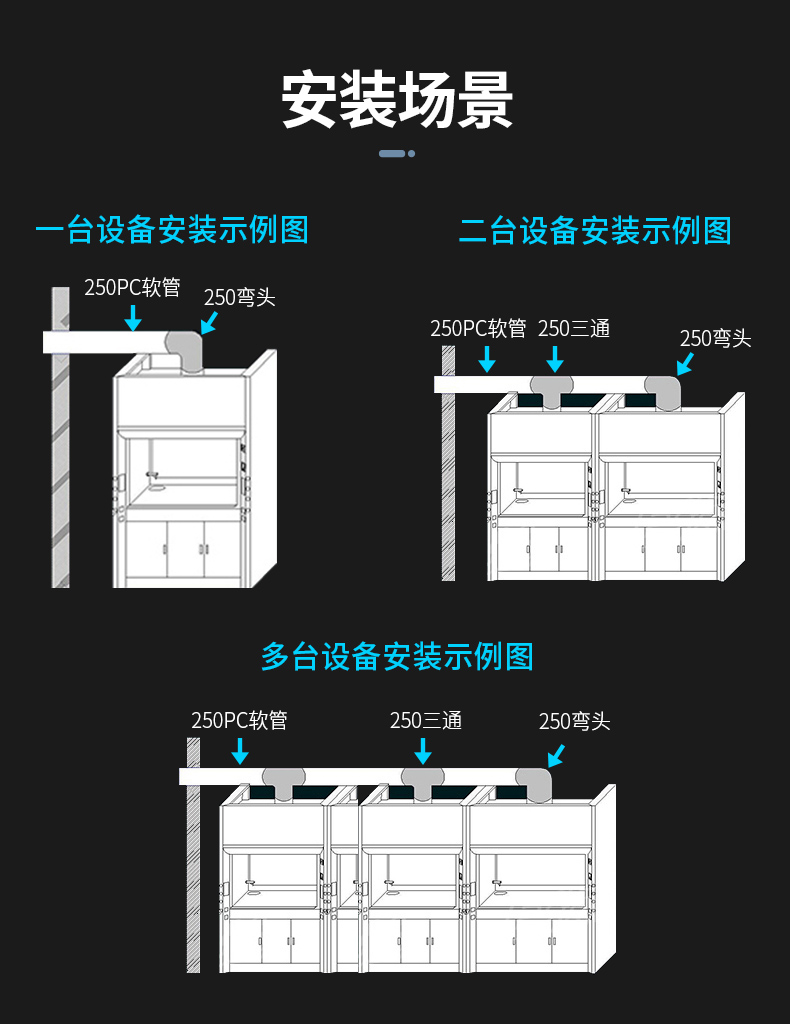 安装场景

一台设备安装示例图

250PC软管

250弯头

二台设备安装示例图

250PC软管

250三通

250弯头

多台设备安装示例图

250PC软管

250三通

250弯头